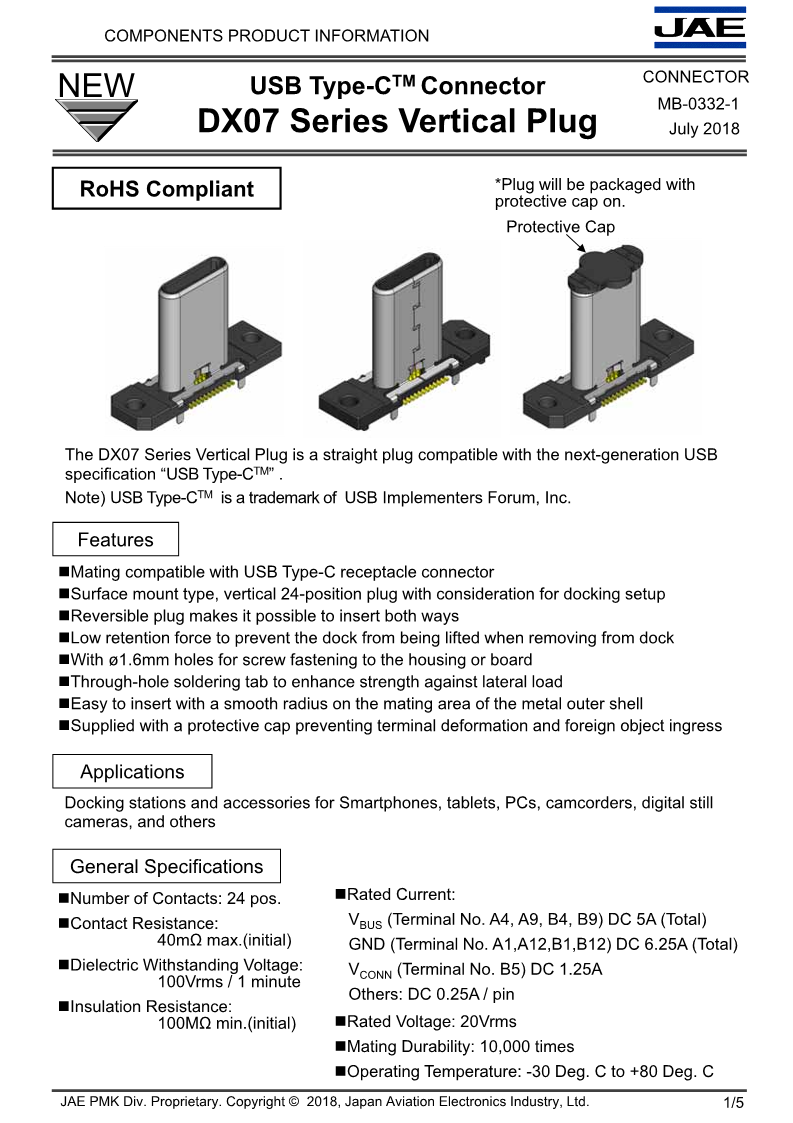 COMPONENTS PRODUCT INFORMATION

JAE

NEW

USB Type-C$^{TM}$ Connector
DX07 Series Vertical Plug

CONNECTOR
MB-0332-1
July 2018

RoHS Compliant

*Plug will be packaged with protective cap on.

Protective Cap

The DX07 Series Vertical Plug is a straight plug compatible with the next-generation USB specification “USB Type-C$^{TM}$” .
Note) USB Type-C$^{TM}$ is a trademark of USB Implementers Forum, Inc.

Features

■Mating compatible with USB Type-C receptacle connector
■Surface mount type, vertical 24-position plug with consideration for docking setup
■Reversible plug makes it possible to insert both ways
■Low retention force to prevent the dock from being lifted when removing from dock
■With ø1.6mm holes for screw fastening to the housing or board
■Through-hole soldering tab to enhance strength against lateral load
■Easy to insert with a smooth radius on the mating area of the metal outer shell
■Supplied with a protective cap preventing terminal deformation and foreign object ingress

Applications

Docking stations and accessories for Smartphones, tablets, PCs, camcorders, digital still cameras, and others

General Specifications

■Number of Contacts: 24 pos.
■Contact Resistance:
40mΩ max.(initial)
■Dielectric Withstanding Voltage:
100Vrms / 1 minute
■Insulation Resistance:
100MΩ min.(initial)

■Rated Current:
$V_{BUS}$ (Terminal No. A4, A9, B4, B9) DC 5A (Total)
GND (Terminal No. A1,A12,B1,B12) DC 6.25A (Total)
$V_{CONN}$ (Terminal No. B5) DC 1.25A
Others: DC 0.25A / pin
■Rated Voltage: 20Vrms
■Mating Durability: 10,000 times
■Operating Temperature: -30 Deg. C to +80 Deg. C

JAE PMK Div. Proprietary. Copyright © 2018, Japan Aviation Electronics Industry, Ltd.
1/5