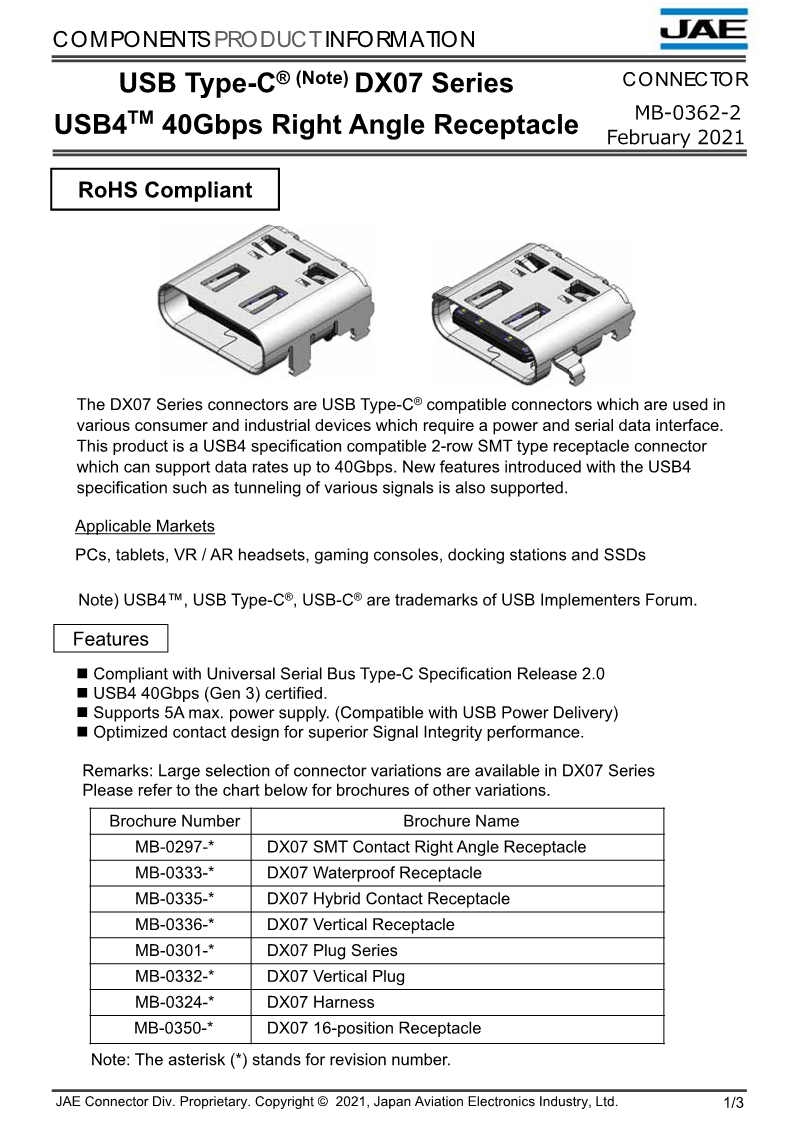 COMPONENTS PRODUCT INFORMATION

JAE

USB Type-C® (Note) DX07 Series
USB4™ 40Gbps Right Angle Receptacle

CONNECTOR
MB-0362-2
February 2021

RoHS Compliant

The DX07 Series connectors are USB Type-C® compatible connectors which are used in various consumer and industrial devices which require a power and serial data interface. This product is a USB4 specification compatible 2-row SMT type receptacle connector which can support data rates up to 40Gbps. New features introduced with the USB4 specification such as tunneling of various signals is also supported.

Applicable Markets

PCs, tablets, VR / AR headsets, gaming consoles, docking stations and SSDs

Note) USB4™, USB Type-C®, USB-C® are trademarks of USB Implementers Forum.

Features

■ Compliant with Universal Serial Bus Type-C Specification Release 2.0
■ USB4 40Gbps (Gen 3) certified.
■ Supports 5A max. power supply. (Compatible with USB Power Delivery)
■ Optimized contact design for superior Signal Integrity performance.

Remarks: Large selection of connector variations are available in DX07 Series
Please refer to the chart below for brochures of other variations.

| Brochure Number | Brochure Name |
|---|---|
| MB-0297-* | DX07 SMT Contact Right Angle Receptacle |
| MB-0333-* | DX07 Waterproof Receptacle |
| MB-0335-* | DX07 Hybrid Contact Receptacle |
| MB-0336-* | DX07 Vertical Receptacle |
| MB-0301-* | DX07 Plug Series |
| MB-0332-* | DX07 Vertical Plug |
| MB-0324-* | DX07 Harness |
| MB-0350-* | DX07 16-position Receptacle |

Note: The asterisk (*) stands for revision number.

JAE Connector Div. Proprietary. Copyright © 2021, Japan Aviation Electronics Industry, Ltd.

1/3